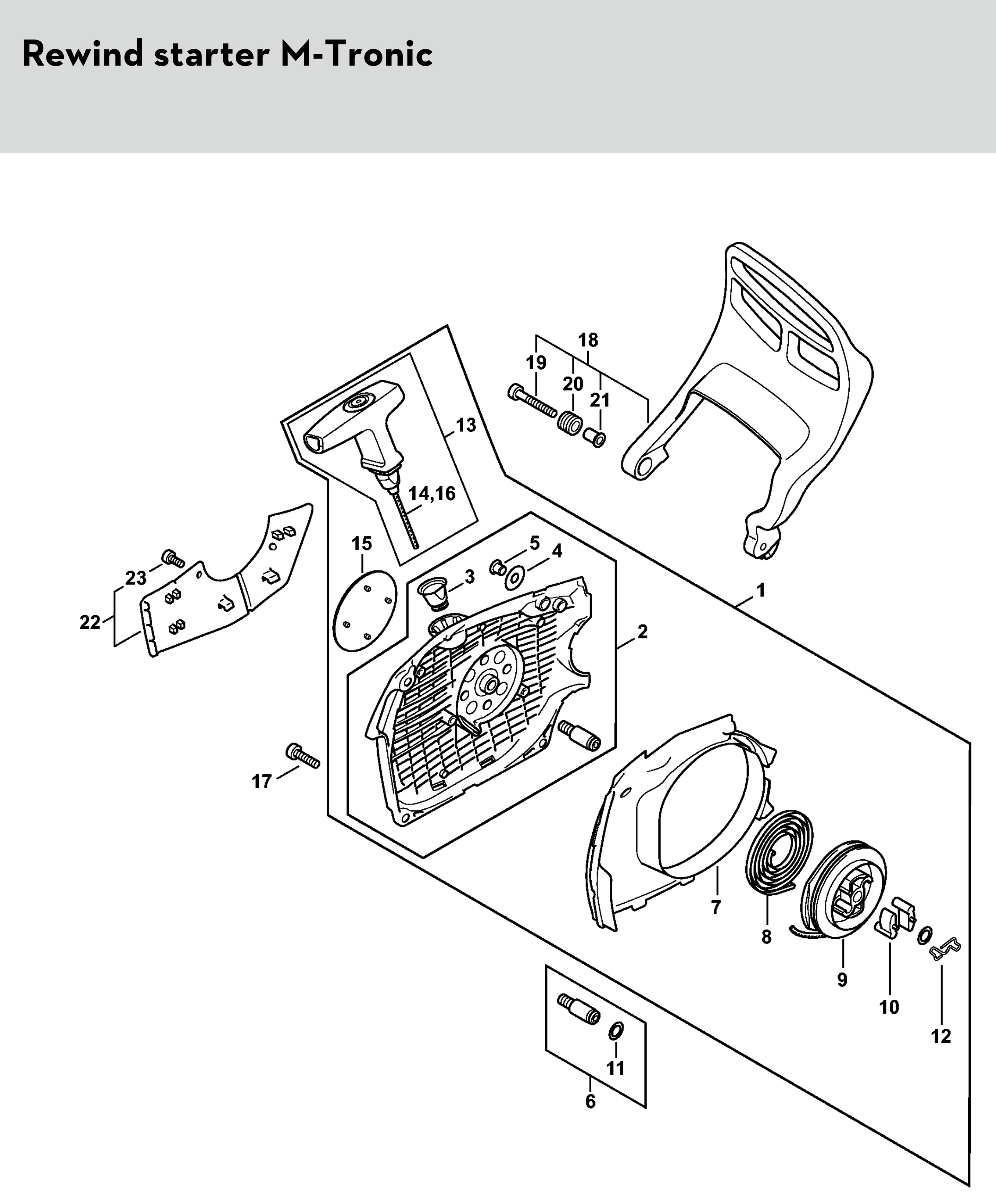 Rewind starter M-Tronic

18
19
20
21
13
14,16
15
5
4
3
23
22
1
2
17
7
8
9
10
12
11
6